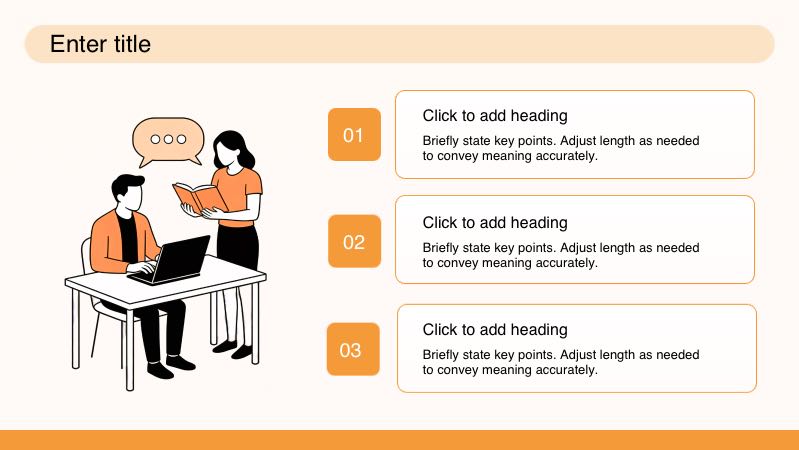 Enter title

01

Click to add heading

Briefly state key points. Adjust length as needed to convey meaning accurately.

02

Click to add heading

Briefly state key points. Adjust length as needed to convey meaning accurately.

03

Click to add heading

Briefly state key points. Adjust length as needed to convey meaning accurately.