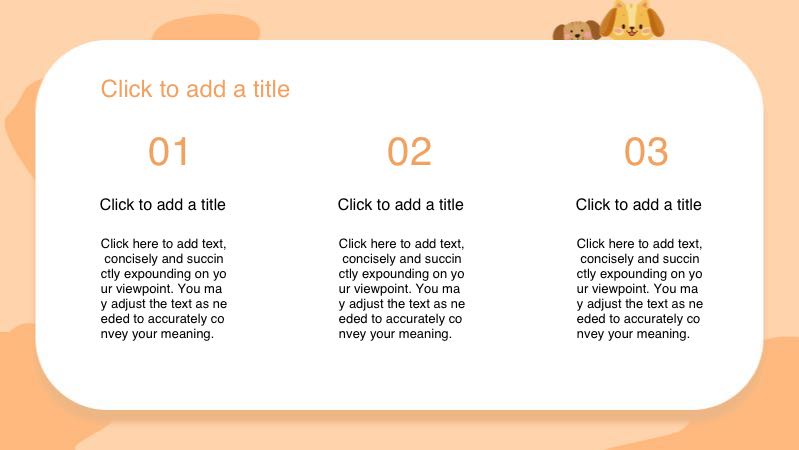 Click to add a title

01

Click to add a title

Click here to add text, concisely and succin ctly expounding on yo ur viewpoint. You ma y adjust the text as ne eded to accurately co nvey your meaning.

02

Click to add a title

Click here to add text, concisely and succin ctly expounding on yo ur viewpoint. You ma y adjust the text as ne eded to accurately co nvey your meaning.

03

Click to add a title

Click here to add text, concisely and succin ctly expounding on yo ur viewpoint. You ma y adjust the text as ne eded to accurately co nvey your meaning.